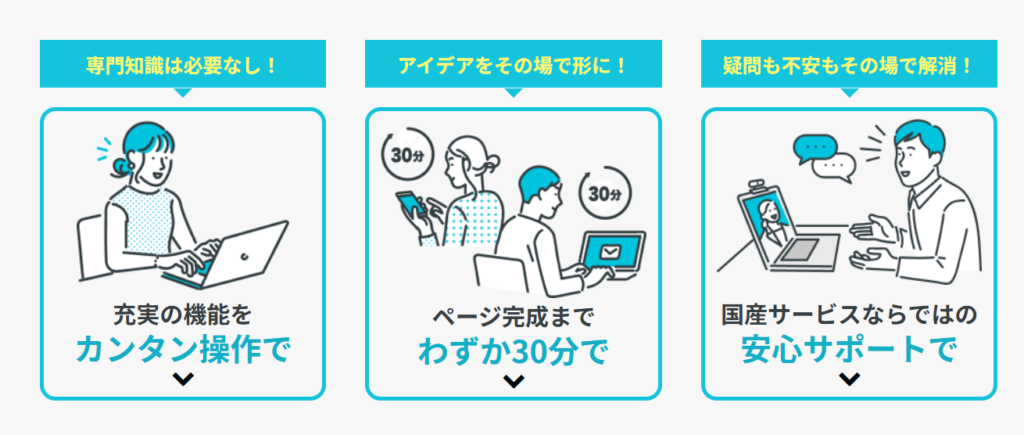 専門知識は必要なし！

充実の機能を
カンタン操作で

アイデアをその場で形に！

30分

30分

ページ完成まで
わずか30分で

疑問も不安もその場で解消！

国産サービスならではの
安心サポートで