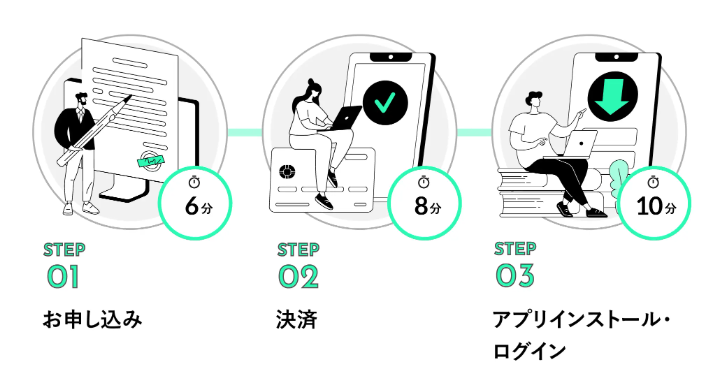 6分

STEP
01
お申し込み

8分

STEP
02
決済

10分

STEP
03
アプリインストール・ログイン